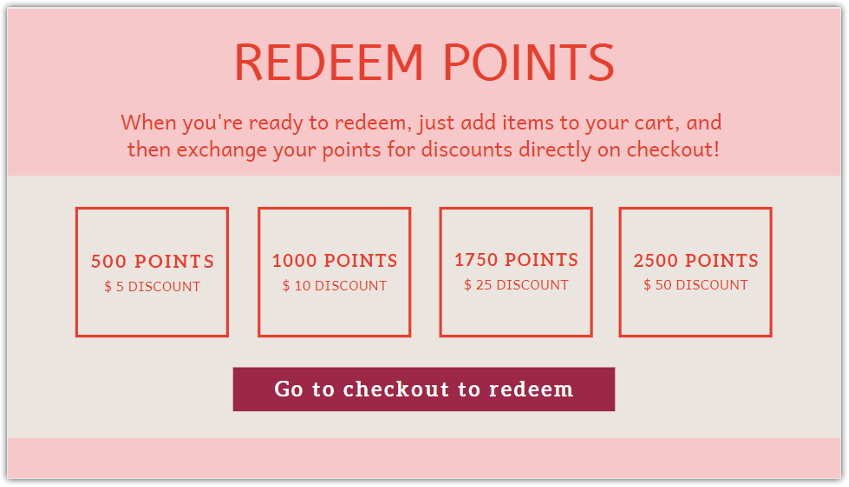 REDEEM POINTS

When you're ready to redeem, just add items to your cart, and then exchange your points for discounts directly on checkout!

500 POINTS
$ 5 DISCOUNT

1000 POINTS
$ 10 DISCOUNT

1750 POINTS
$ 25 DISCOUNT

2500 POINTS
$ 50 DISCOUNT

Go to checkout to redeem